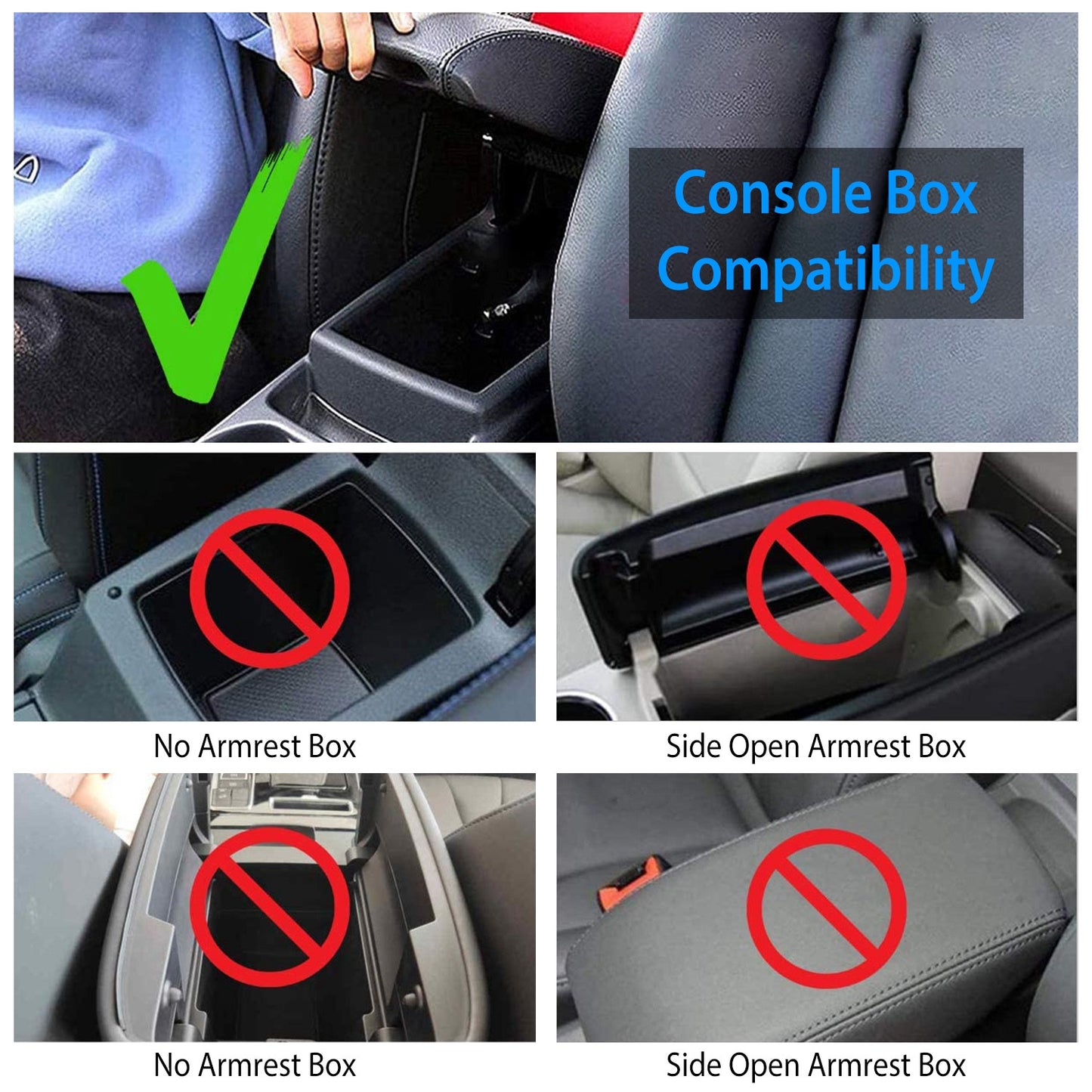 Console Box Compatibility

No Armrest Box

Side Open Armrest Box

No Armrest Box

Side Open Armrest Box