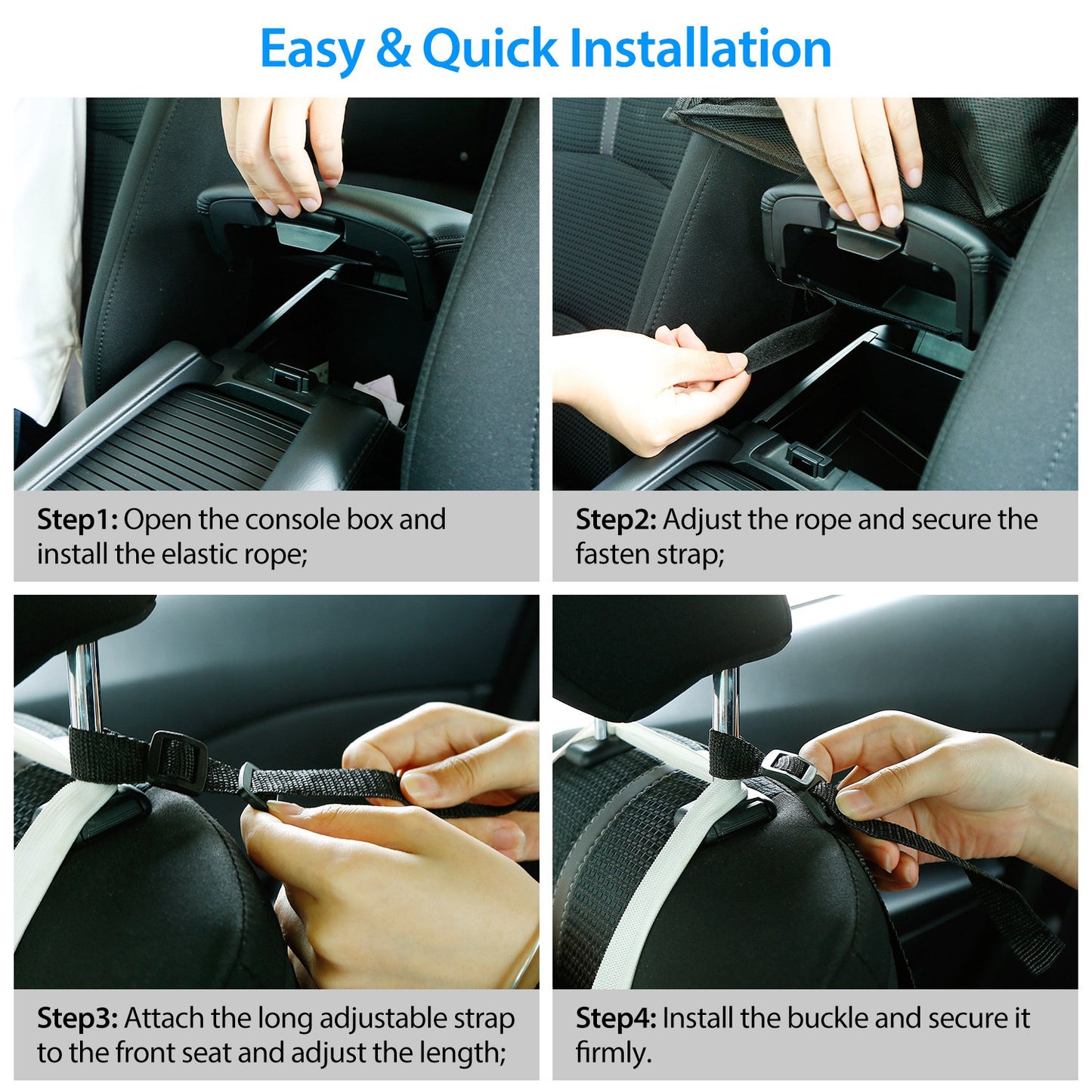 Easy & Quick Installation

Step1: Open the console box and install the elastic rope;

Step2: Adjust the rope and secure the fasten strap;

Step3: Attach the long adjustable strap to the front seat and adjust the length;

Step4: Install the buckle and secure it firmly.